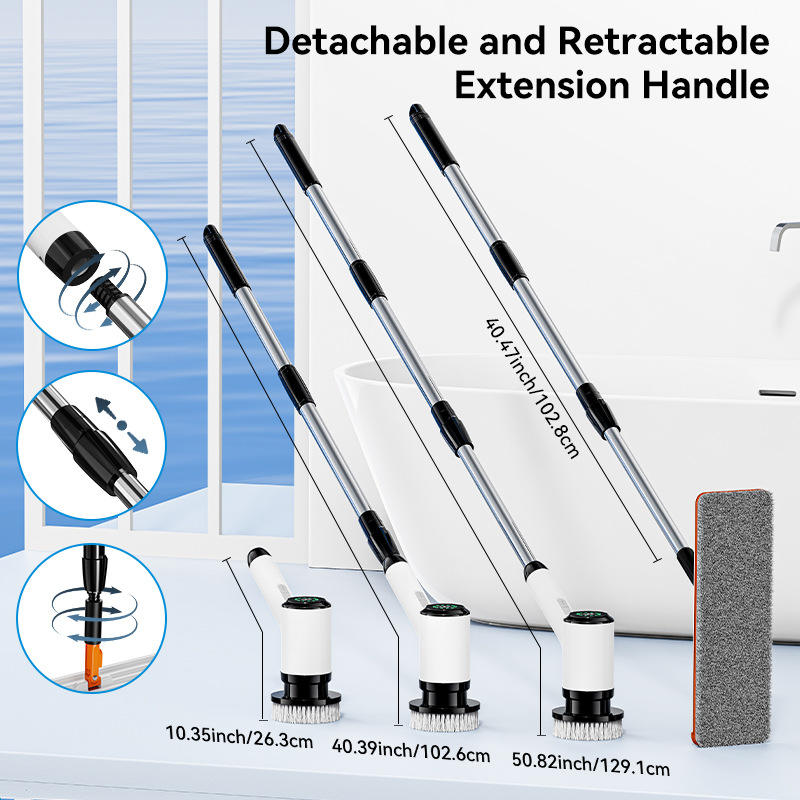 Detachable and Retractable Extension Handle

40.47inch/102.8cm

10.35inch/26.3cm

40.39inch/102.6cm

50.82inch/129.1cm