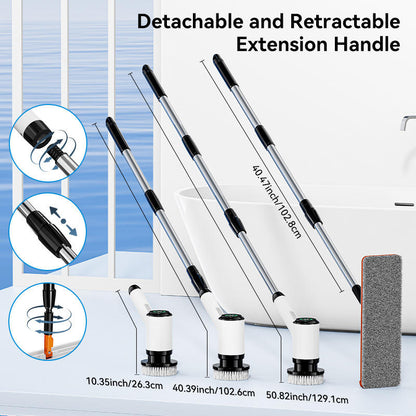 Detachable and Retractable Extension Handle

40.47inch/102.8cm

10.35inch/26.3cm

40.39inch/102.6cm

50.82inch/129.1cm